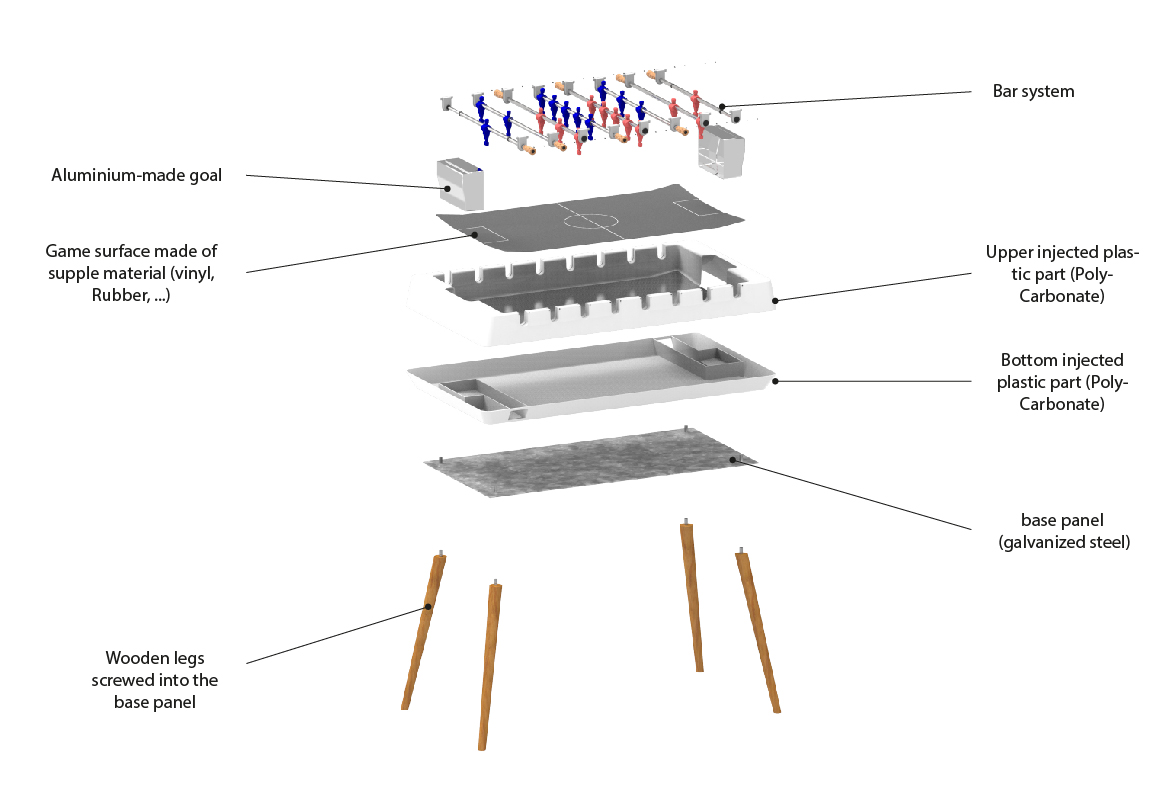 Bar system

Aluminium-made goal

Game surface made of supple material (vinyl, Rubber, ...)

Upper injected plastic part (Poly-Carbonate)

Bottom injected plastic part (Poly-Carbonate)

base panel (galvanized steel)

Wooden legs screwed into the base panel